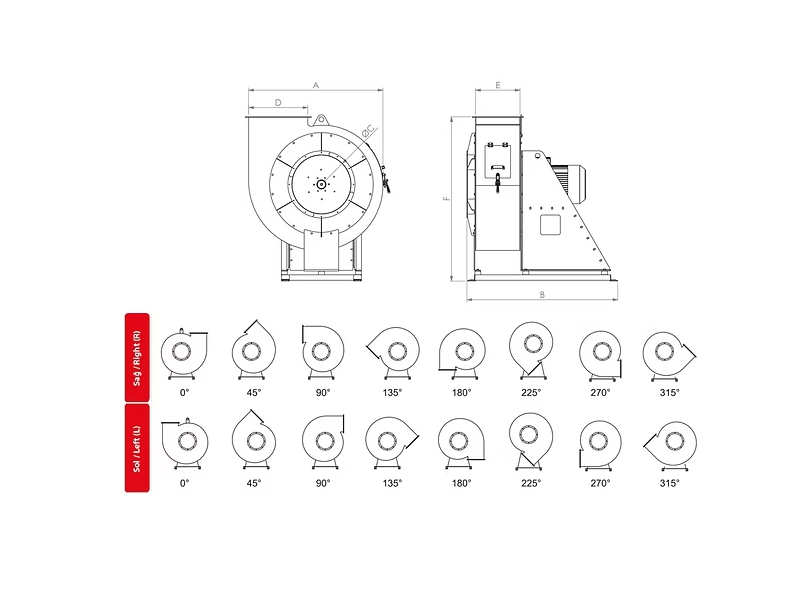 A
D
ØC
E
F
B

Sağ / Right (R)
0°
45°
90°
135°
180°
225°
270°
315°

Sol / Left (L)
0°
45°
90°
135°
180°
225°
270°
315°